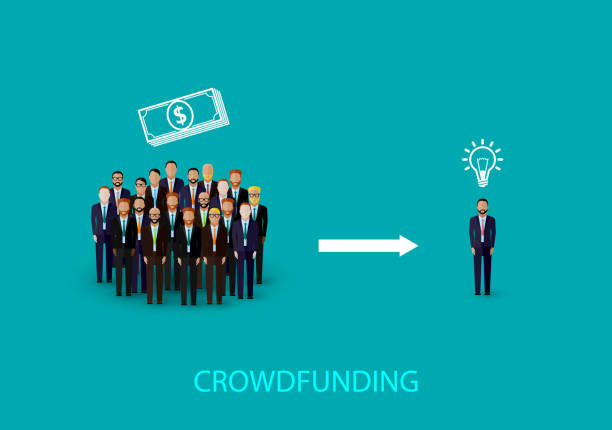 $

CROWDFUNDING