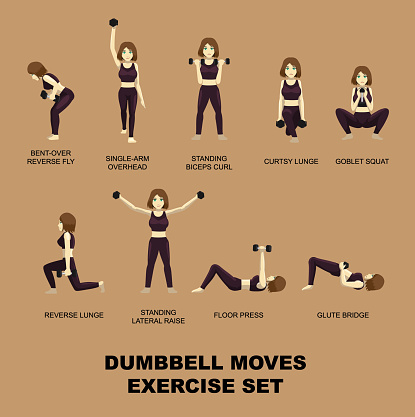 BENT-OVER REVERSE FLY

SINGLE-ARM OVERHEAD

STANDING BICEPS CURL

CURTSY LUNGE

GOBLET SQUAT

REVERSE LUNGE

STANDING LATERAL RAISE

FLOOR PRESS

GLUTE BRIDGE

DUMBBELL MOVES EXERCISE SET