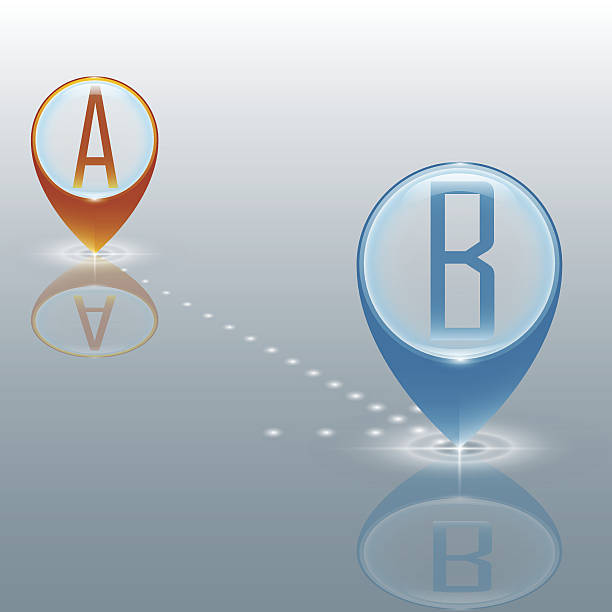 A

B