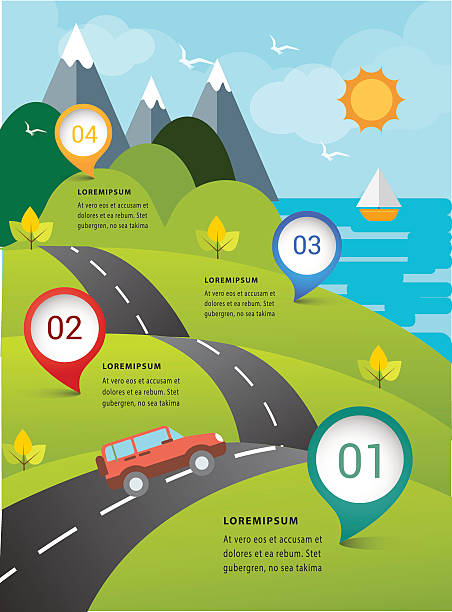 04

LOREMIPSUM

At vero eos et accusam et dolores et ea rebum. Stet gubergren, no sea takima

03

LOREMIPSUM

At vero eos et accusam et dolores et ea rebum. Stet gubergren, no sea takima

02

LOREMIPSUM

At vero eos et accusam et dolores et ea rebum. Stet gubergren, no sea takima

01

LOREMIPSUM

At vero eos et accusam et dolores et ea rebum. Stet gubergren, no sea takima