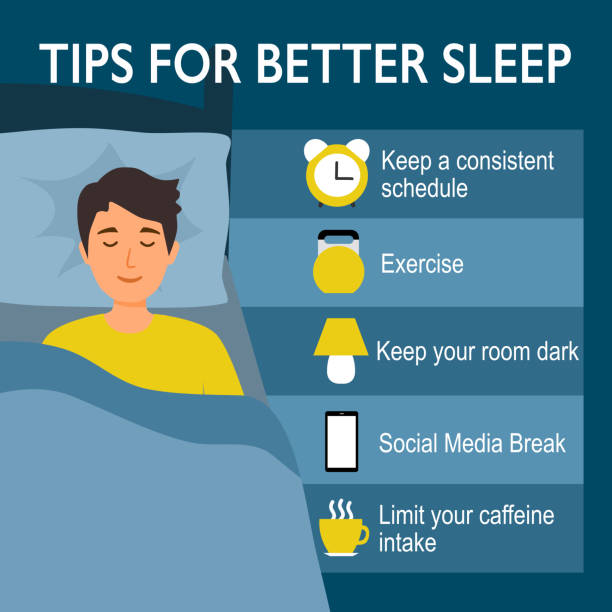 TIPS FOR BETTER SLEEP

Keep a consistent schedule

Exercise

Keep your room dark

Social Media Break

Limit your caffeine intake