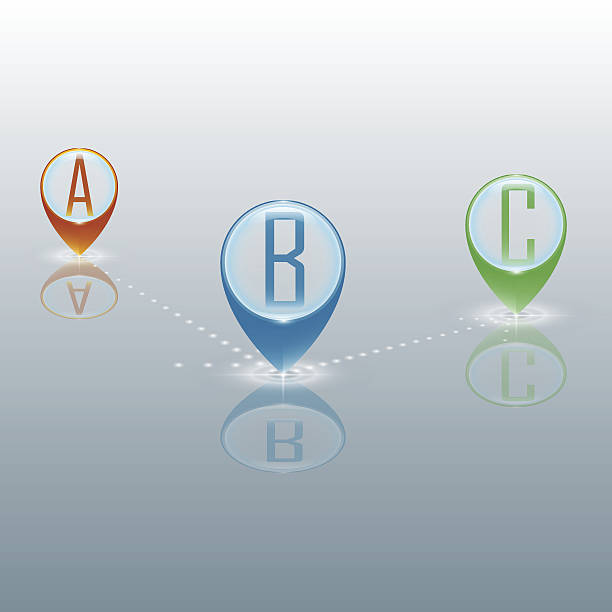 A

B

C