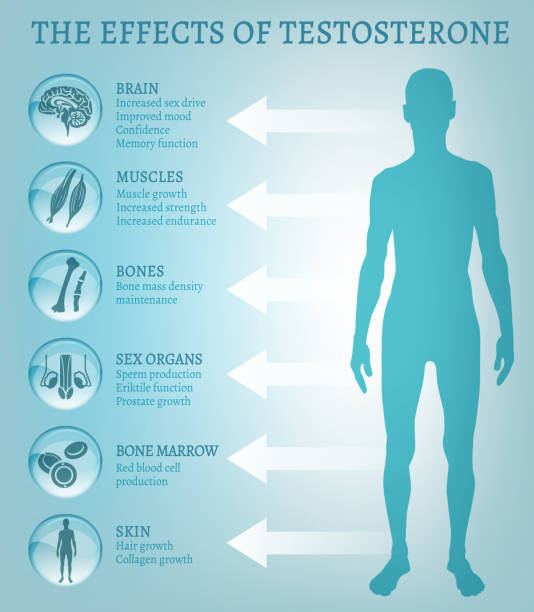 THE EFFECTS OF TESTOSTERONE

BRAIN
Increased sex drive
Improved mood
Confidence
Memory function

MUSCLES
Muscle growth
Increased strength
Increased endurance

BONES
Bone mass density maintenance

SEX ORGANS
Sperm production
Eriktile function
Prostate growth

BONE MARROW
Red blood cell production

SKIN
Hair growth
Collagen growth