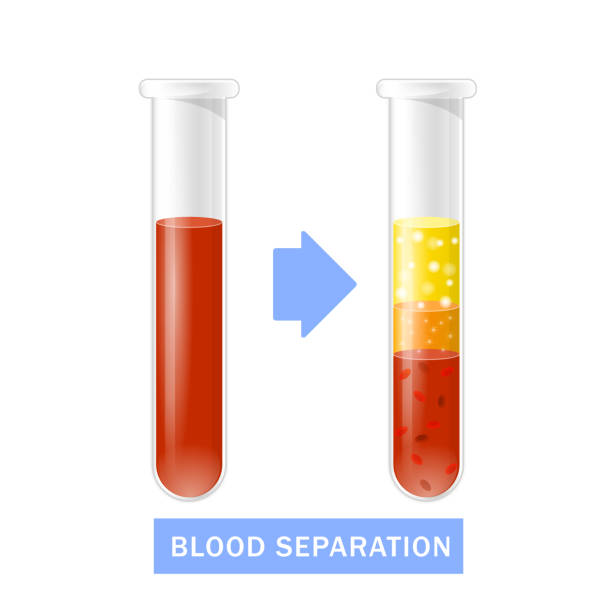 BLOOD SEPARATION