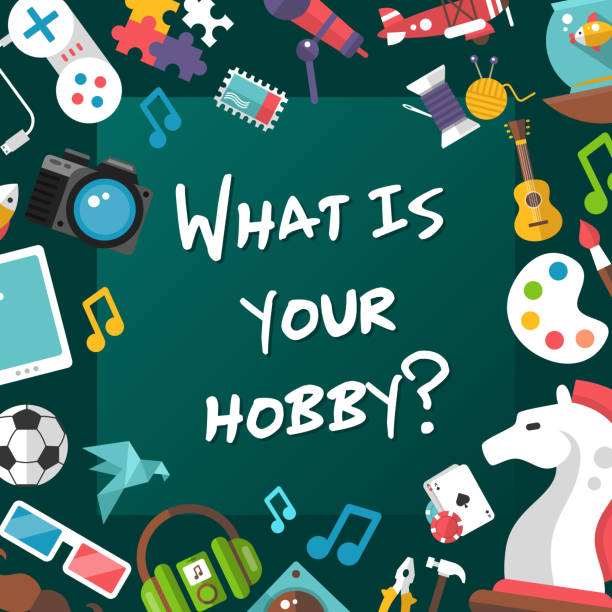 WHAT IS YOUR HOBBY?