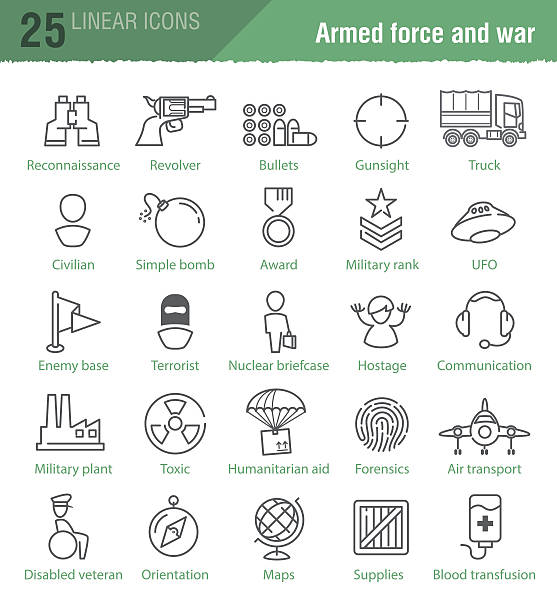 25 LINEAR ICONS

Armed force and war

Reconnaissance
Revolver
Bullets
Gunsight
Truck

Civilian
Simple bomb
Award
Military rank
UFO

Enemy base
Terrorist
Nuclear briefcase
Hostage
Communication

Military plant
Toxic
Humanitarian aid
Forensics
Air transport

Disabled veteran
Orientation
Maps
Supplies
Blood transfusion