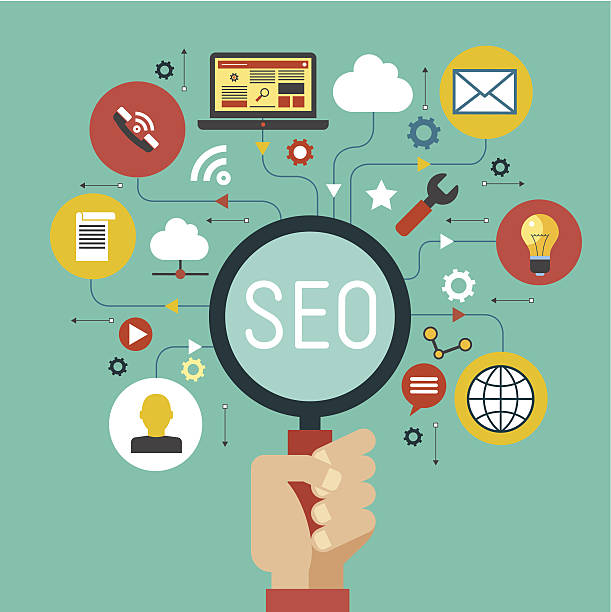 SEO