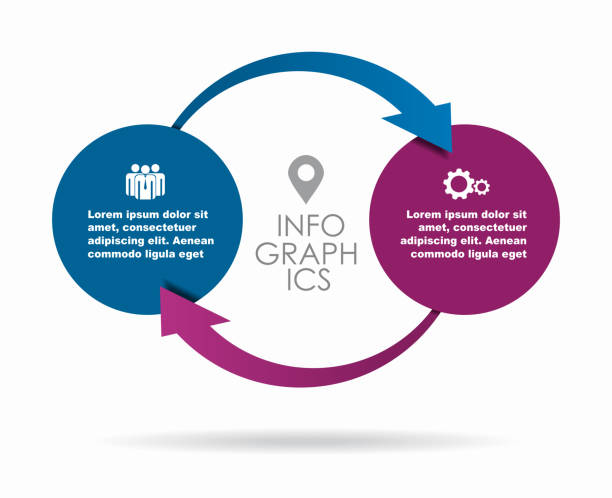 Lorem ipsum dolor sit amet, consectetuer adipiscing elit. Aenean commodo ligula eget

INFO GRAPH ICS

Lorem ipsum dolor sit amet, consectetuer adipiscing elit. Aenean commodo ligula eget