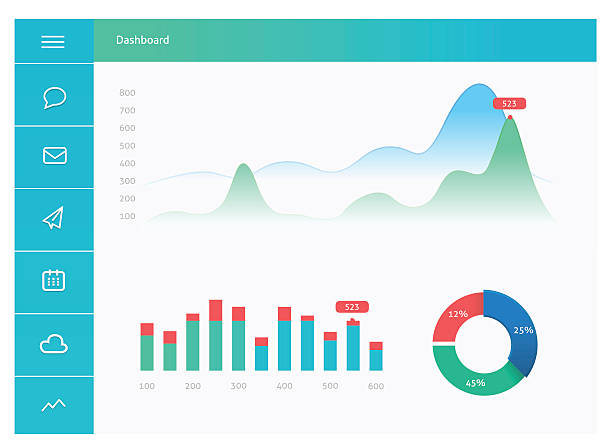 Dashboard

800
700
600
500
400
300
200
100

523

523

100 200 300 400 500 600

12%
25%
45%