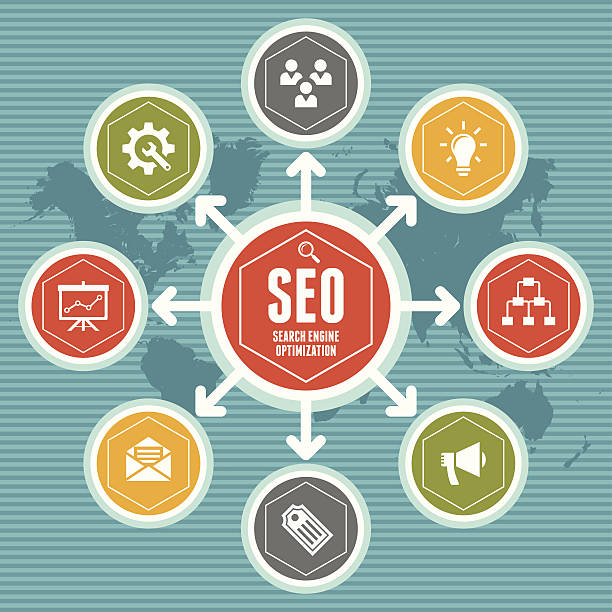 SEO
SEARCH ENGINE OPTIMIZATION