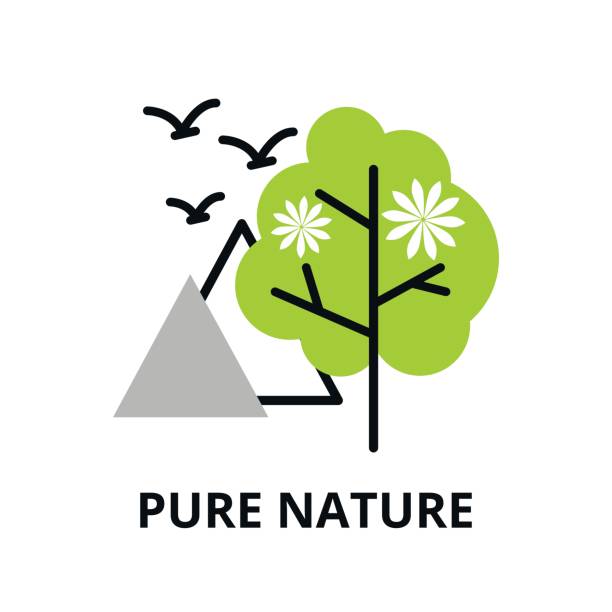 PURE NATURE