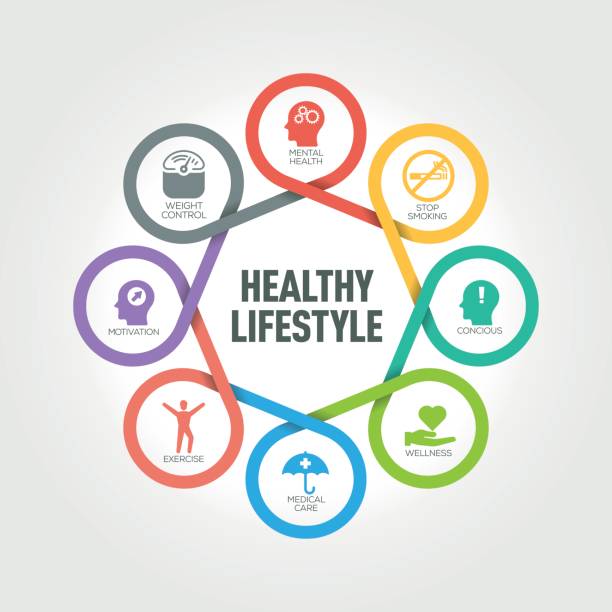 HEALTHY LIFESTYLE

MENTAL HEALTH

STOP SMOKING

CONCIOUS

WELLNESS

MEDICAL CARE

EXERCISE

MOTIVATION

WEIGHT CONTROL