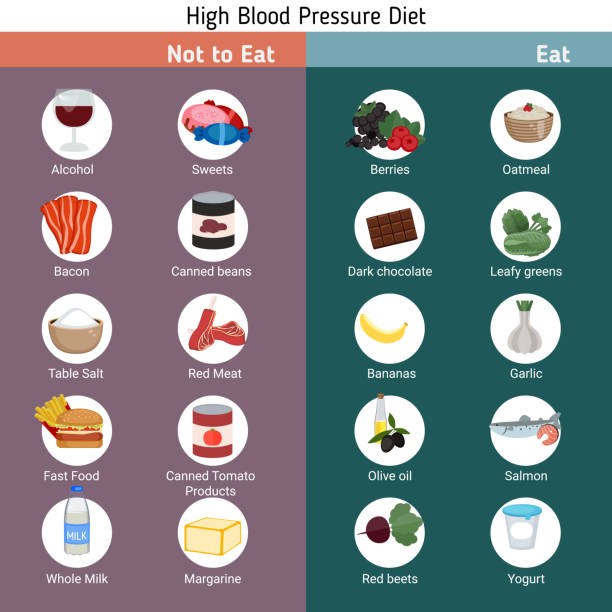 High Blood Pressure Diet

Not to Eat

Alcohol
Sweets
Bacon
Canned beans
Table Salt
Red Meat
Fast Food
Canned Tomato Products
MILK
Whole Milk
Margarine

Eat

Berries
Oatmeal
Dark chocolate
Leafy greens
Bananas
Garlic
Olive oil
Salmon
Red beets
Yogurt