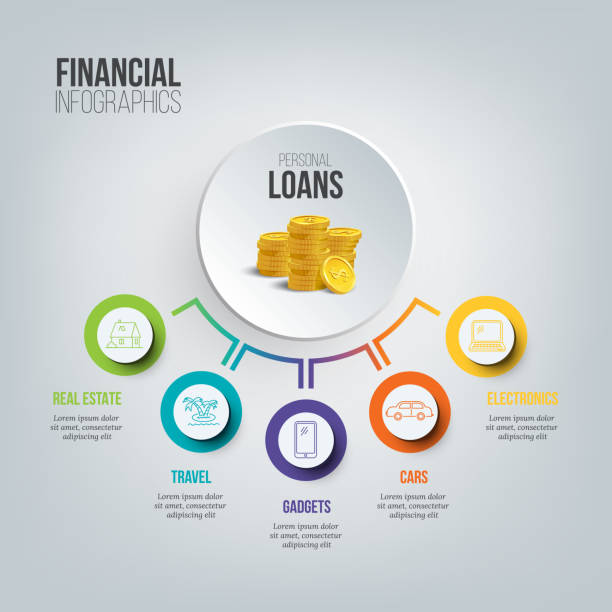 FINANCIAL
INFOGRAPHICS

PERSONAL
LOANS

REAL ESTATE
Lorem ipsum dolor sit amet, consectetur adipiscing elit

TRAVEL
Lorem ipsum dolor sit amet, consectetur adipiscing elit

GADGETS
Lorem ipsum dolor sit amet, consectetur adipiscing elit

CARS
Lorem ipsum dolor sit amet, consectetur adipiscing elit

ELECTRONICS
Lorem ipsum dolor sit amet, consectetur adipiscing elit