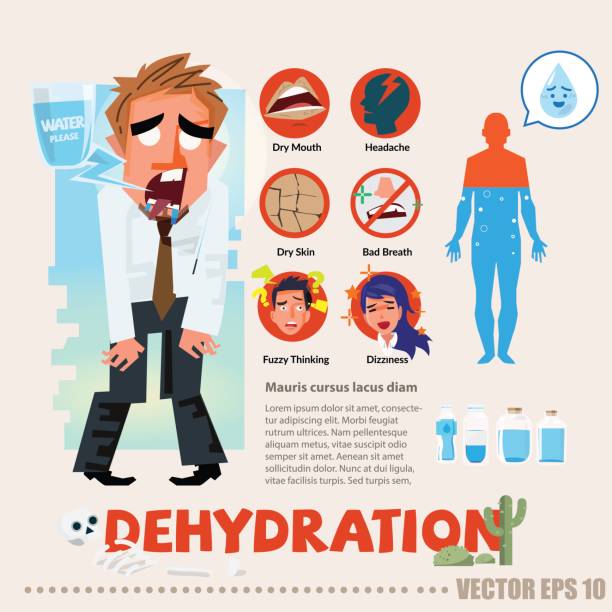 WATER
PLEASE

Dry Mouth

Headache

Dry Skin

Bad Breath

Fuzzy Thinking

Dizziness

Mauris cursus lacus diam

Lorem ipsum dolor sit amet, consectetur adipiscing elit. Morbi feugiat rutrum ultrices. Nam pellentesque aliquam metus, vitae suscipit odio semper sit amet. Aenean sit amet sollicitudin dolor. Nunc at dui ligula, vitae facilisis turpis. Sed turpis sem,

DEHYDRATION

VECTOR EPS 10