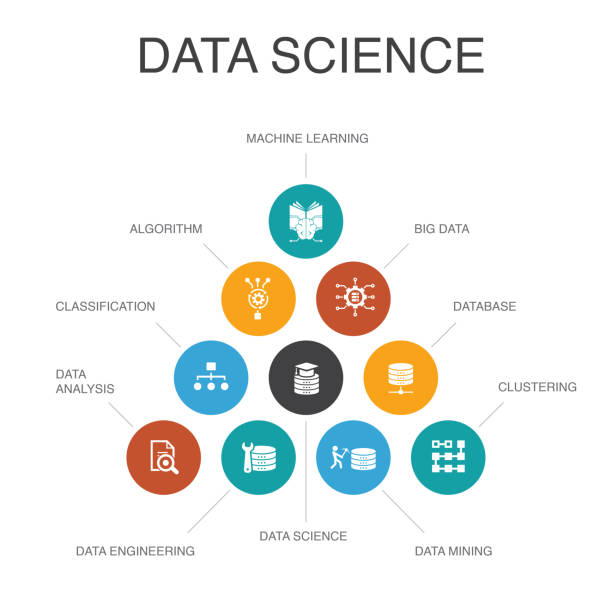 DATA SCIENCE

MACHINE LEARNING

ALGORITHM

BIG DATA

CLASSIFICATION

DATABASE

DATA ANALYSIS

CLUSTERING

DATA ENGINEERING

DATA SCIENCE

DATA MINING