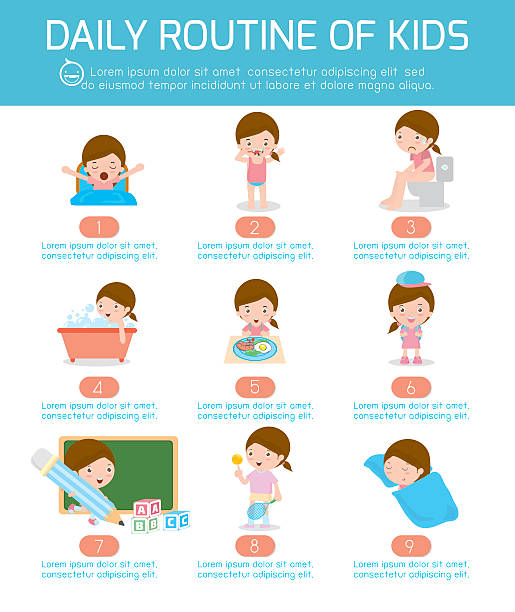 DAILY ROUTINE OF KIDS

Lorem ipsum dolor sit amet consectetur adipiscing elit sed do eiusmod tempor incididunt ut labore et dolore magna aliqua.

1
Lorem ipsum dolor sit amet, consectetur adipiscing elit.

2
Lorem ipsum dolor sit amet, consectetur adipiscing elit.

3
Lorem ipsum dolor sit amet, consectetur adipiscing elit.

4
Lorem ipsum dolor sit amet, consectetur adipiscing elit.

5
Lorem ipsum dolor sit amet, consectetur adipiscing elit.

6
Lorem ipsum dolor sit amet, consectetur adipiscing elit.

A A
B B C C

7
Lorem ipsum dolor sit amet, consectetur adipiscing elit.

8
Lorem ipsum dolor sit amet, consectetur adipiscing elit.

9
Lorem ipsum dolor sit amet, consectetur adipiscing elit.