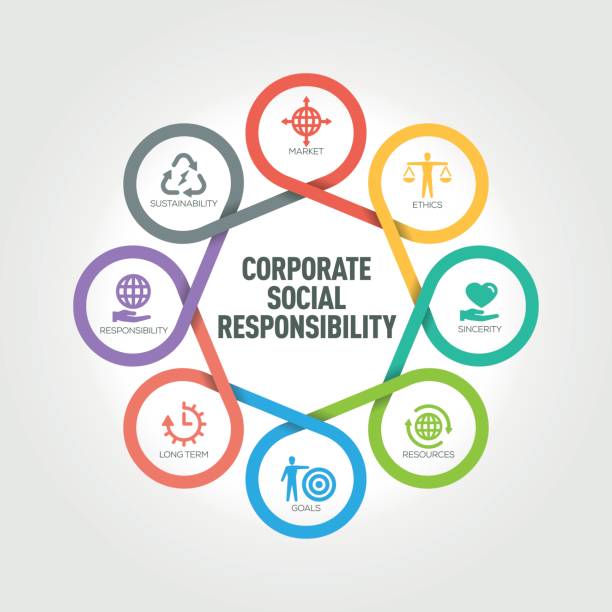 CORPORATE SOCIAL RESPONSIBILITY

MARKET

ETHICS

SINCERITY

RESOURCES

GOALS

LONG TERM

RESPONSIBILITY

SUSTAINABILITY