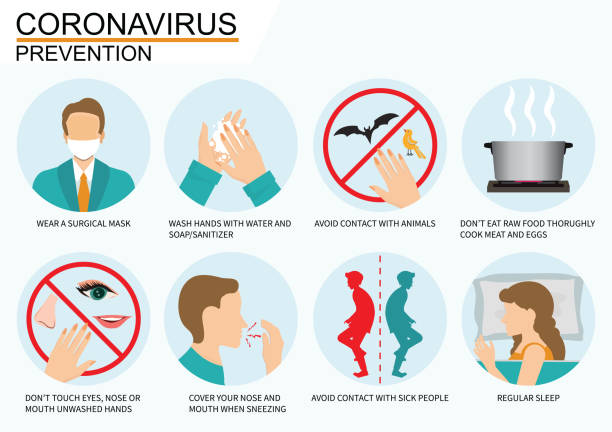 CORONAVIRUS
PREVENTION

WEAR A SURGICAL MASK

WASH HANDS WITH WATER AND SOAP/SANITIZER

AVOID CONTACT WITH ANIMALS

DON'T EAT RAW FOOD THORUGHLY COOK MEAT AND EGGS

DON'T TOUCH EYES, NOSE OR MOUTH UNWASHED HANDS

COVER YOUR NOSE AND MOUTH WHEN SNEEZING

AVOID CONTACT WITH SICK PEOPLE

REGULAR SLEEP