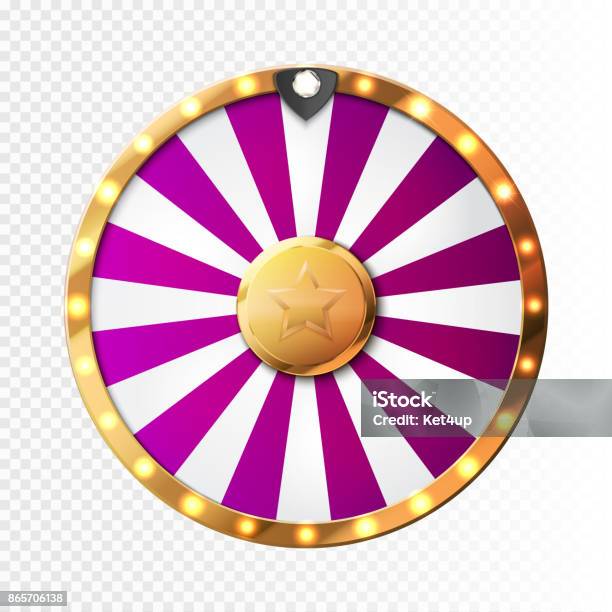 iStock
Credit: Ket4up

865706138