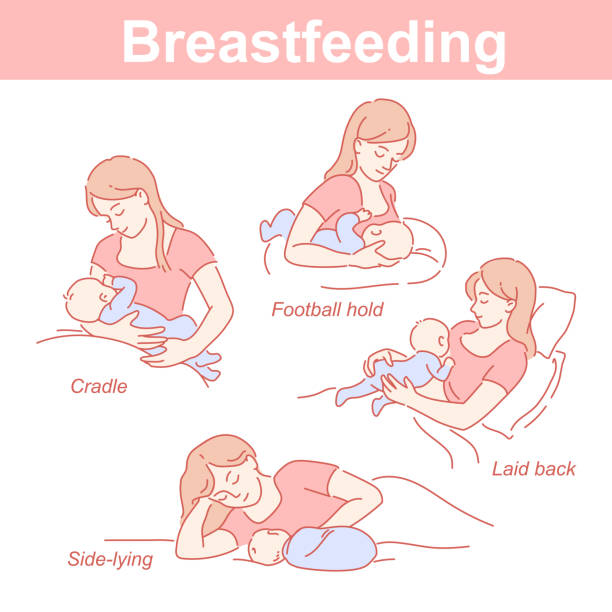 Breastfeeding

Football hold

Cradle

Laid back

Side-lying