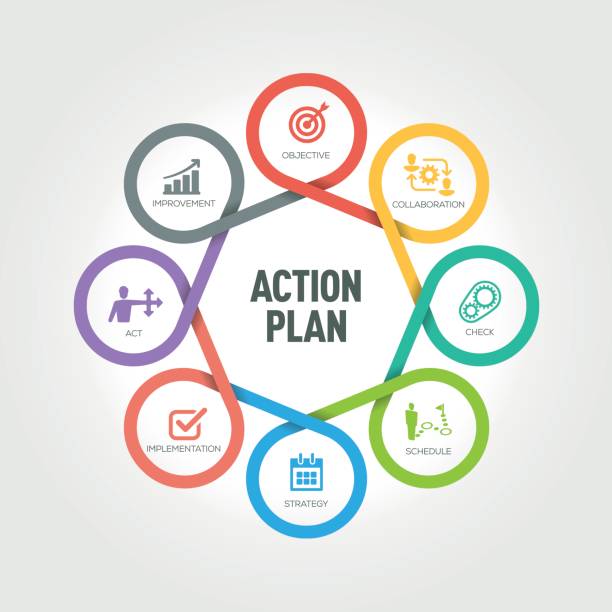 ACTION PLAN

OBJECTIVE

COLLABORATION

CHECK

SCHEDULE

STRATEGY

IMPLEMENTATION

ACT

IMPROVEMENT