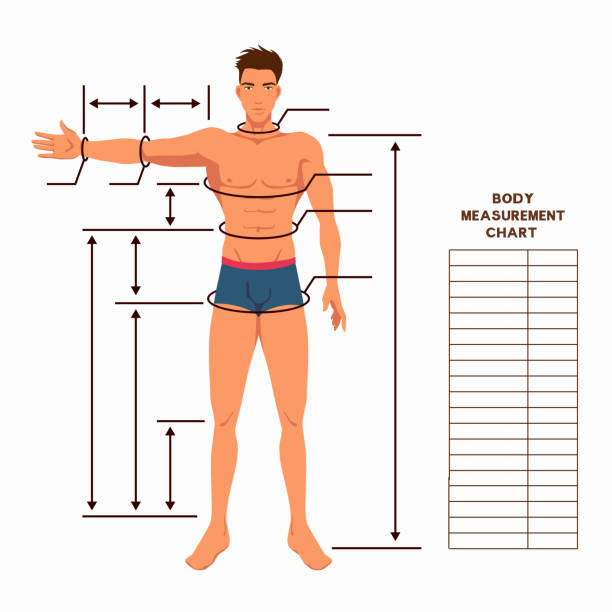 BODY
MEASUREMENT
CHART