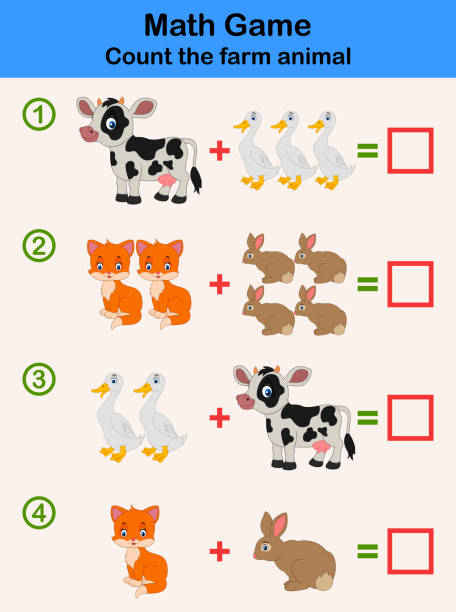 Math Game
Count the farm animal

1 + =

2 + =

3 + =

4 + =