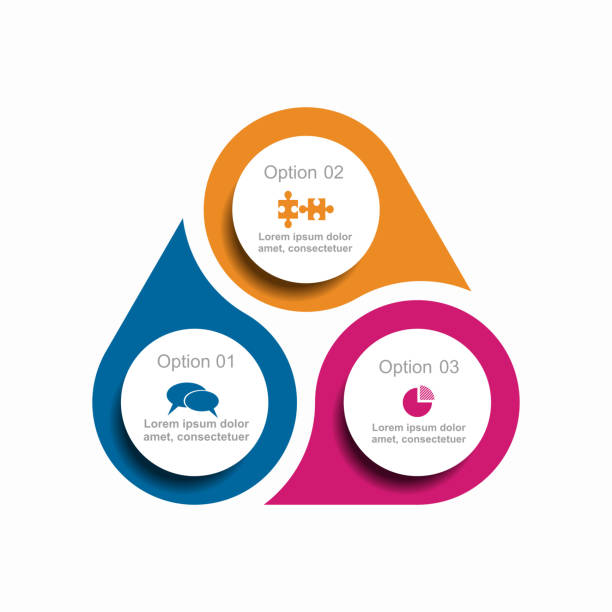 Option 02

Lorem ipsum dolor amet, consectetuer

Option 01

Lorem ipsum dolor amet, consectetuer

Option 03

Lorem ipsum dolor amet, consectetuer