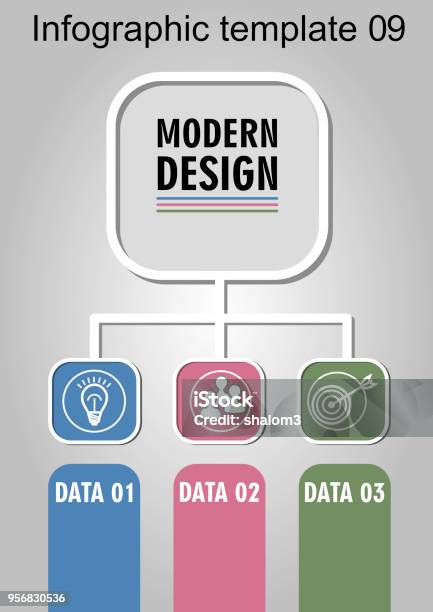 Infographic template 09

MODERN DESIGN

iStock
Credit: shalom3

DATA 01

DATA 02

DATA 03

956830536