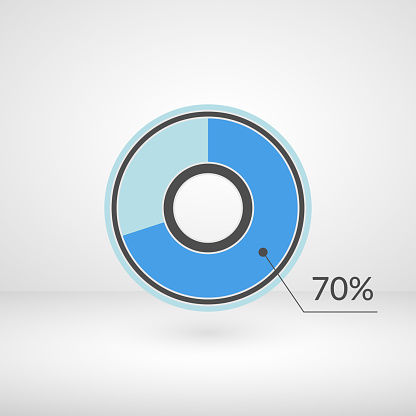 70%