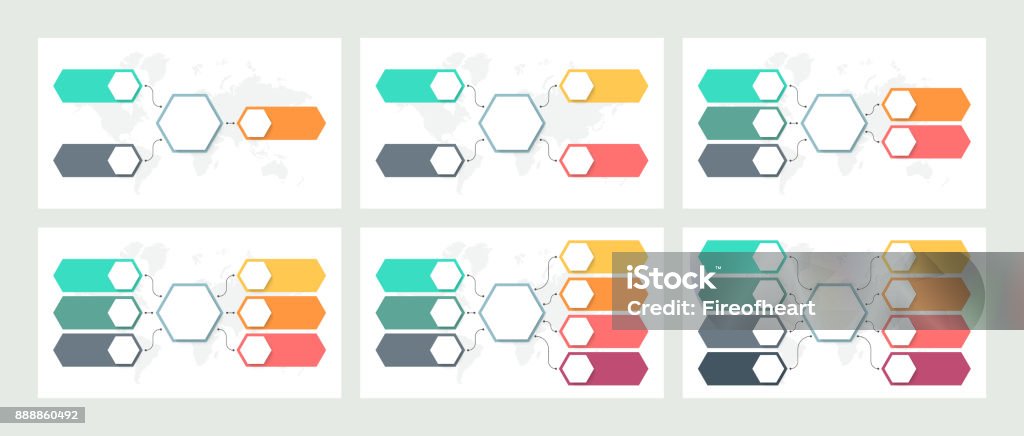 iStock
Credit: Fireofheart
888860492