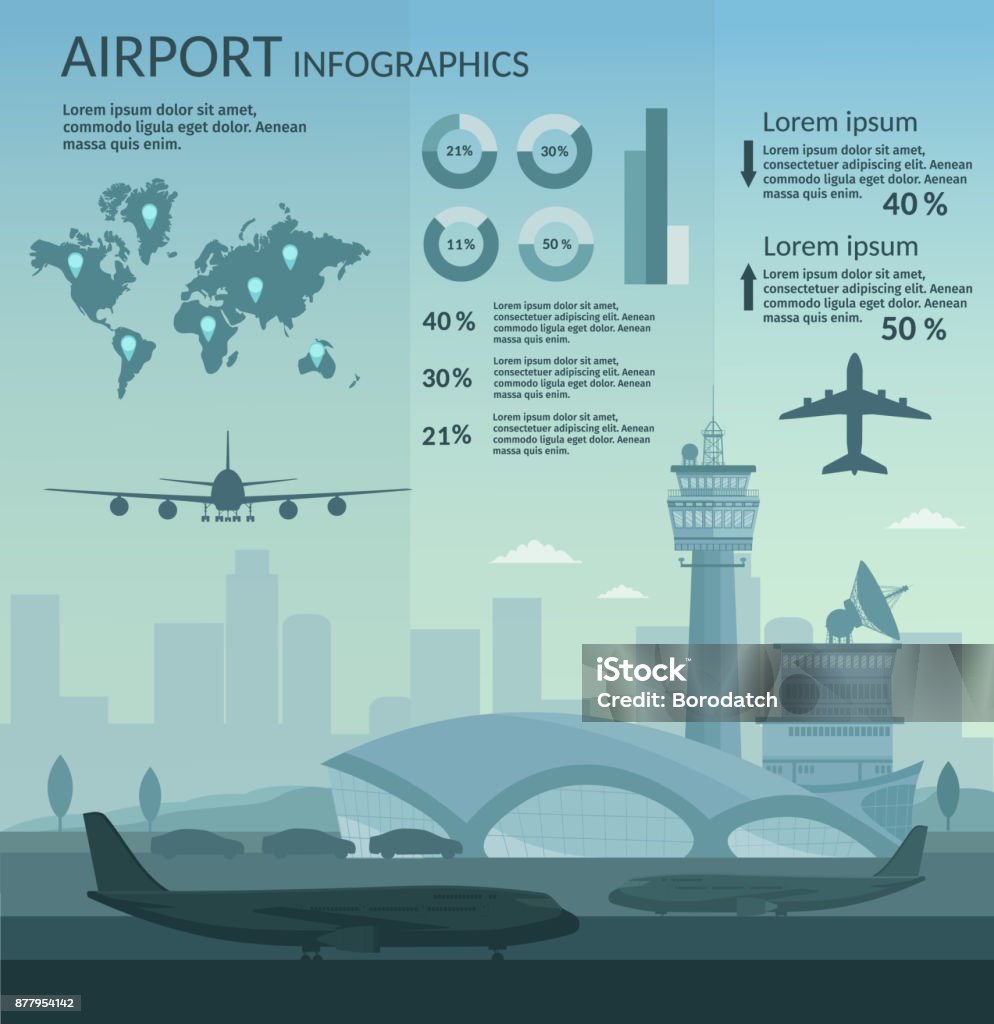 AIRPORT INFOGRAPHICS

Lorem ipsum dolor sit amet, commodo ligula eget dolor. Aenean massa quis enim.

21%

30%

11%

50 %

40 %
Lorem ipsum dolor sit amet, consectetuer adipiscing elit. Aenean commodo ligula eget dolor. Aenean massa quis enim.

30%
Lorem ipsum dolor sit amet, consectetuer adipiscing elit. Aenean commodo ligula eget dolor. Aenean massa quis enim.

21%
Lorem ipsum dolor sit amet, consectetuer adipiscing elit. Aenean commodo ligula eget dolor. Aenean massa quis enim.

Lorem ipsum
Lorem ipsum dolor sit amet, consectetuer adipiscing elit. Aenean commodo ligula eget dolor. Aenean massa quis enim.
40 %

Lorem ipsum
Lorem ipsum dolor sit amet, consectetuer adipiscing elit. Aenean commodo ligula eget dolor. Aenean massa quis enim.
50 %

iStock
Credit: Borodatch

877954142