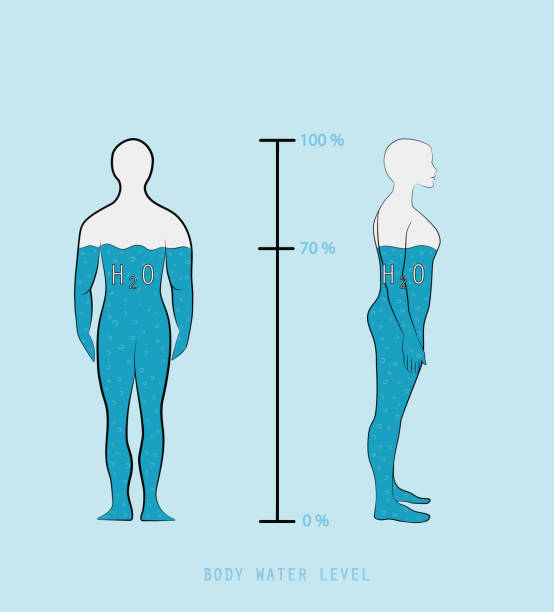 $H_2O$

100 %

70 %

0 %

$H_2O$

BODY WATER LEVEL