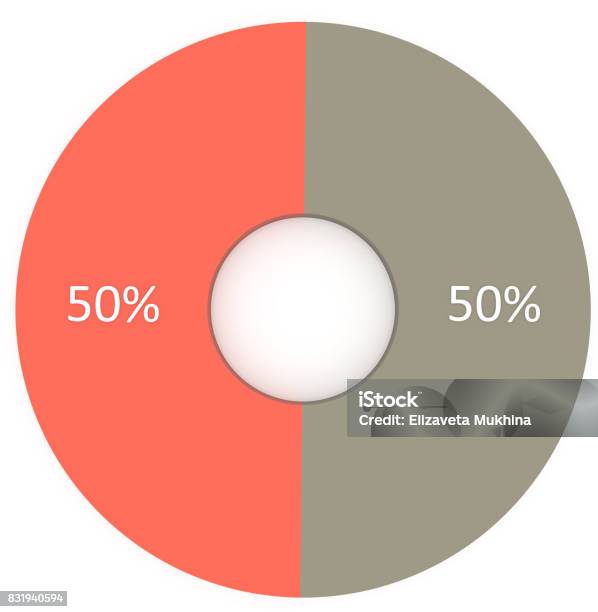 50%

50%

iStock
Credit: Elizaveta Mukhina

831940594