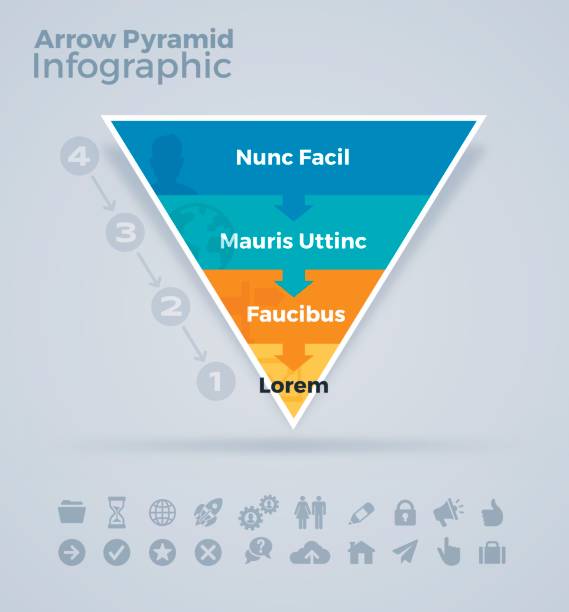 Arrow Pyramid
Infographic

4
3
2
1

Nunc Facil

Mauris Uttinc

Faucibus

Lorem