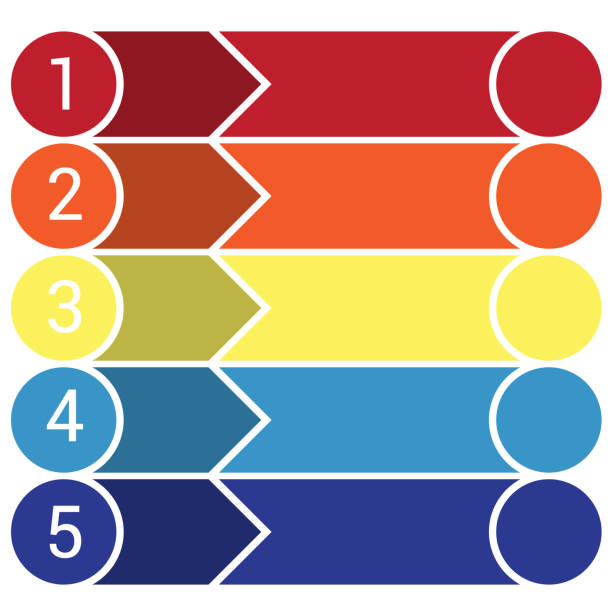 1
2
3
4
5