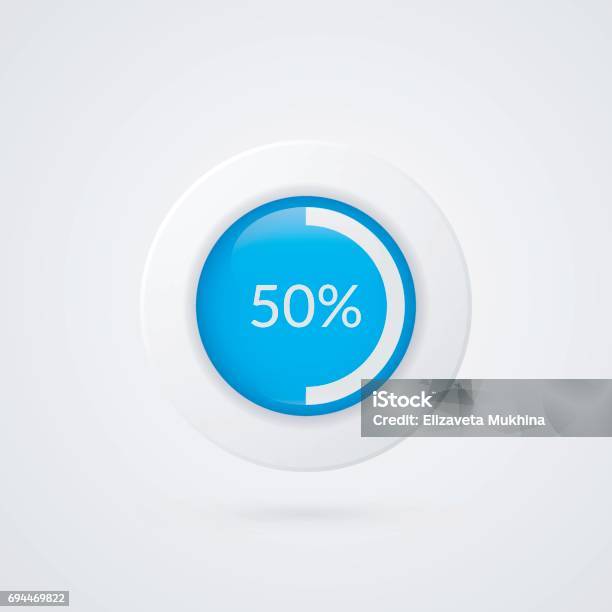 50%

iStock
Credit: Elizaveta Mukhina

694469822