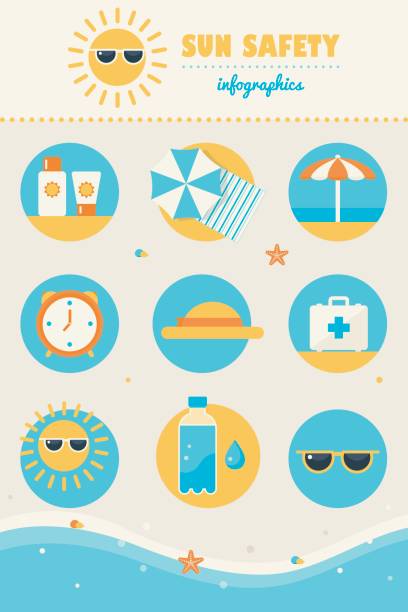 SUN SAFETY
infographics