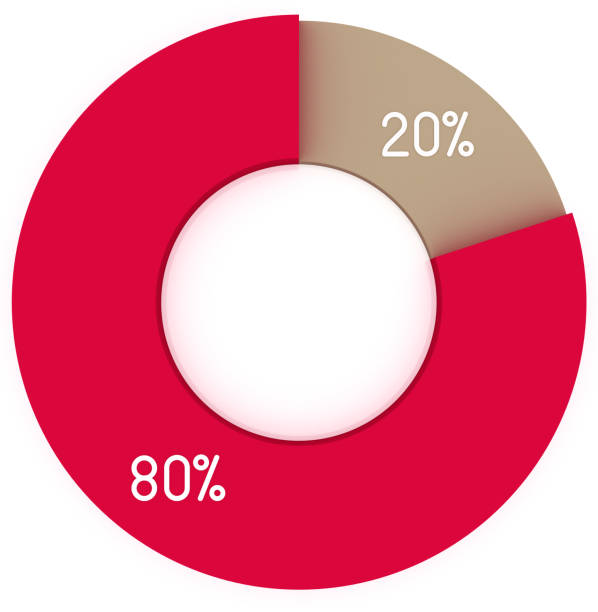 20%

80%