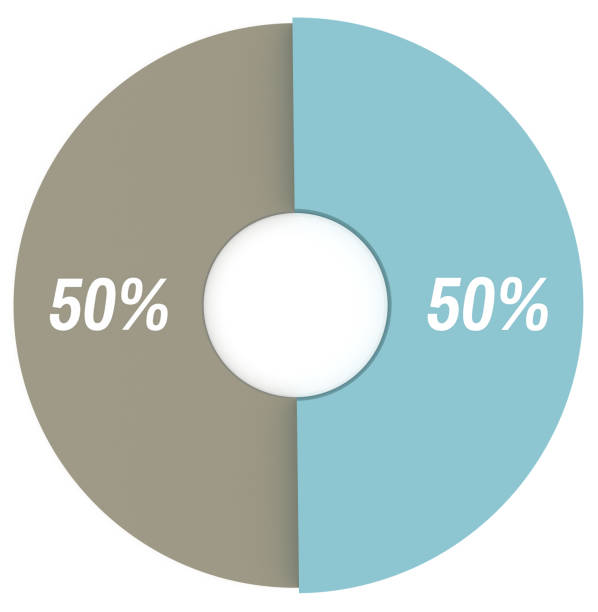 50%

50%