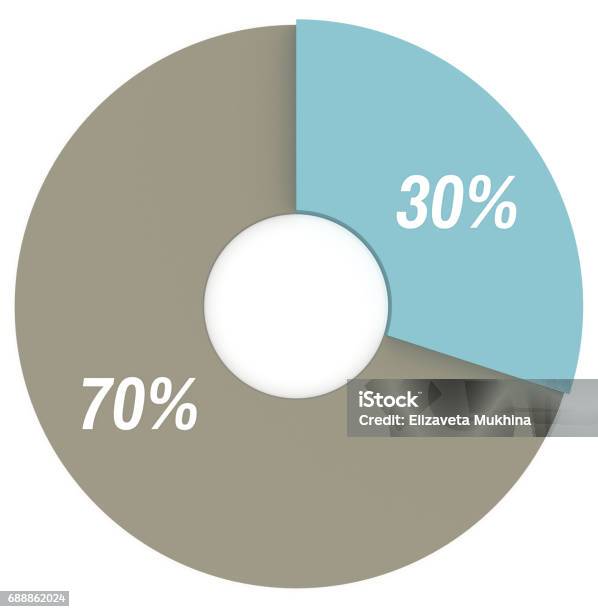 30%

70%

iStock
Credit: Elizaveta Mukhina

688862024