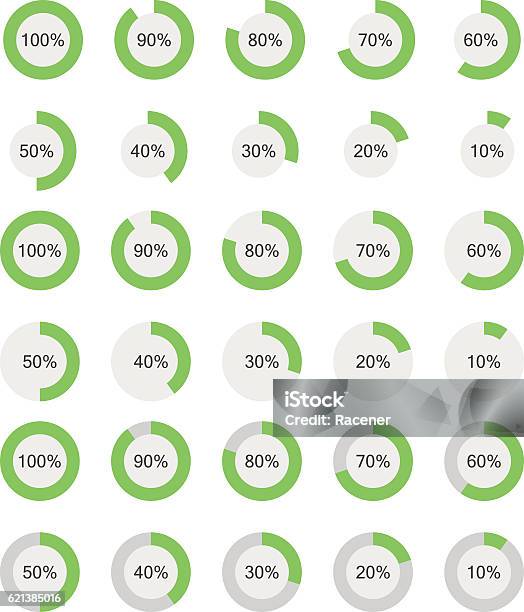 100% 90% 80% 70% 60%

50% 40% 30% 20% 10%

100% 90% 80% 70% 60%

50% 40% 30% 20% 10%

iStock
Credit: Racener

100% 90% 80% 70% 60%

50% 40% 30% 20% 10%

621385016