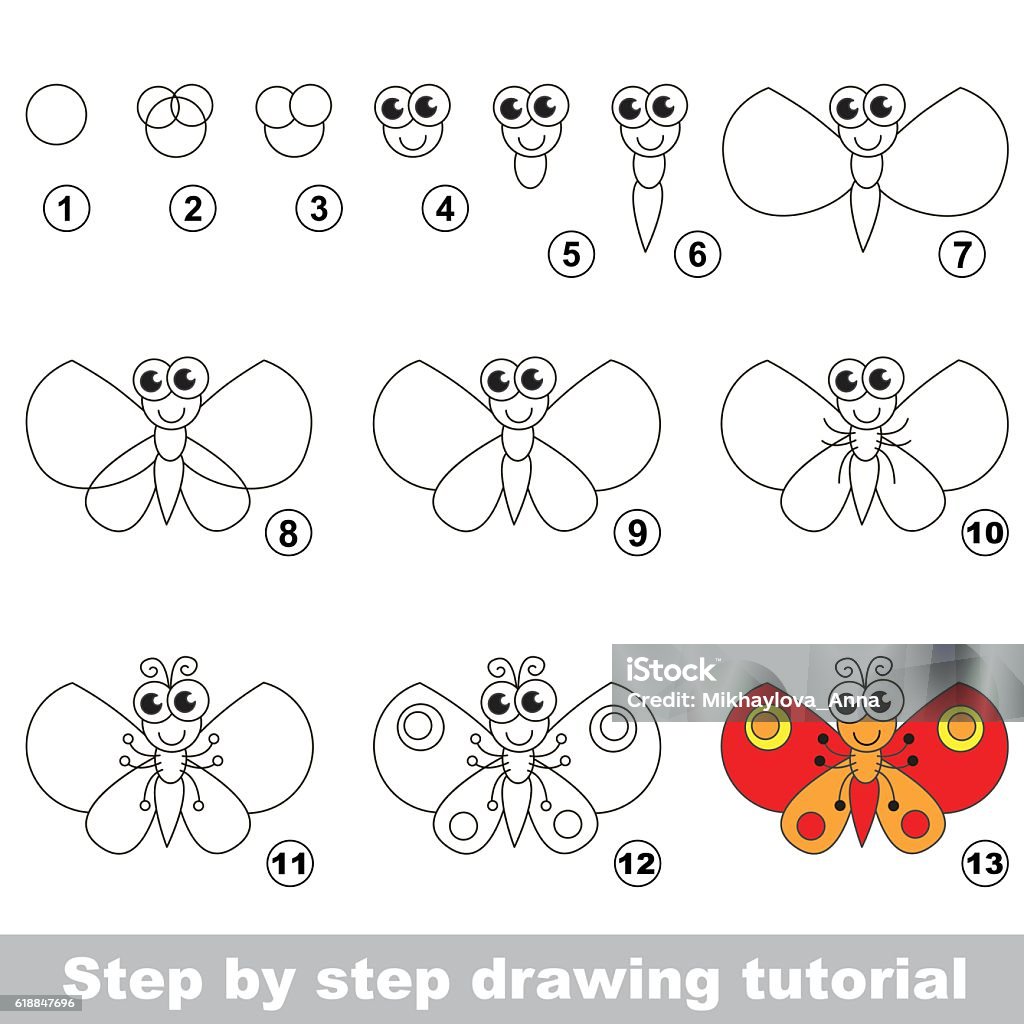 1 2 3 4 5 6 7

8 9 10

11 12 13

iStock
Credit: Mikhaylova_Anna

Step by step drawing tutorial

618847696