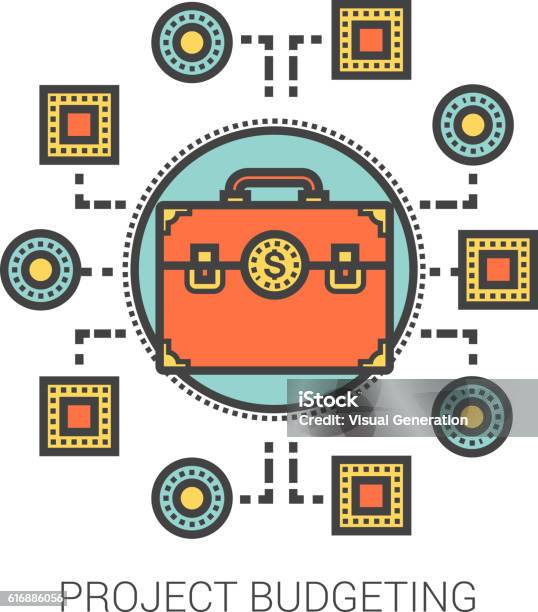 $
iStock
Credit: Visual Generation
616886056
PROJECT BUDGETING