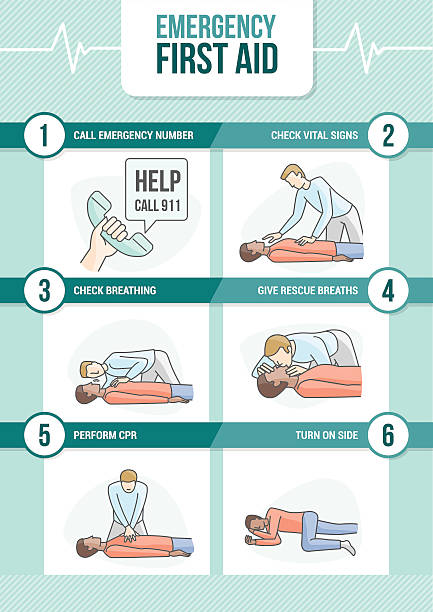 EMERGENCY FIRST AID

1 CALL EMERGENCY NUMBER

HELP
CALL 911

CHECK VITAL SIGNS 2

3 CHECK BREATHING

GIVE RESCUE BREATHS 4

5 PERFORM CPR

TURN ON SIDE 6