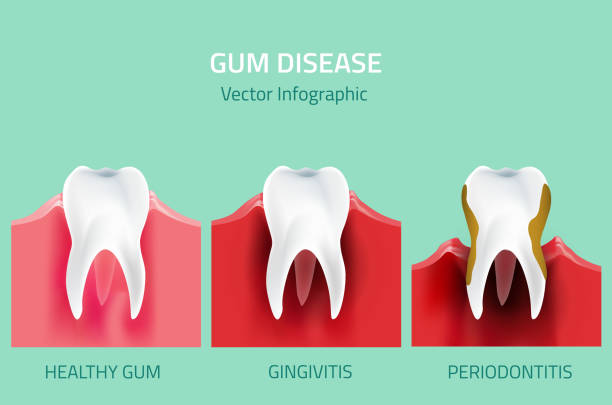 GUM DISEASE
Vector Infographic

HEALTHY GUM

GINGIVITIS

PERIODONTITIS