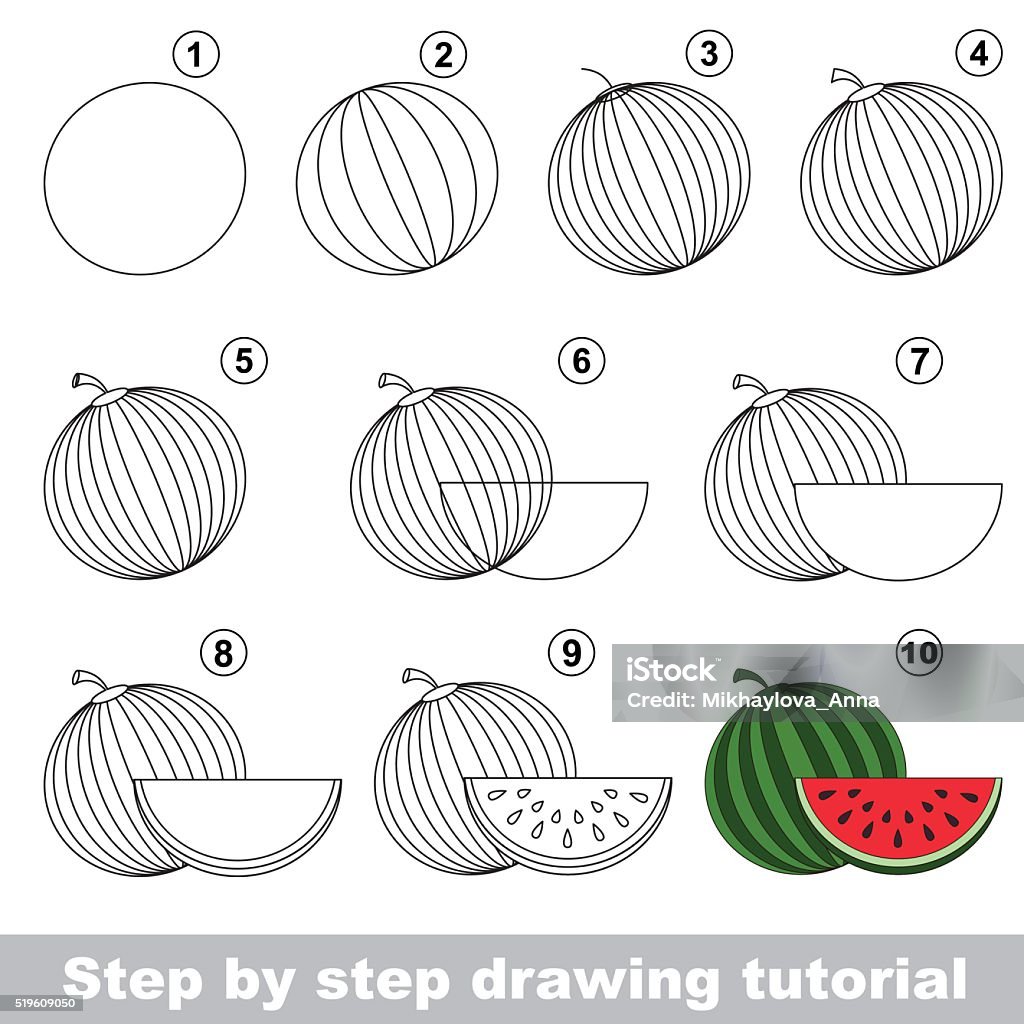 1
2
3
4
5
6
7
8
9
10

iStock
Credit: Mikhaylova_Anna

Step by step drawing tutorial

519609050