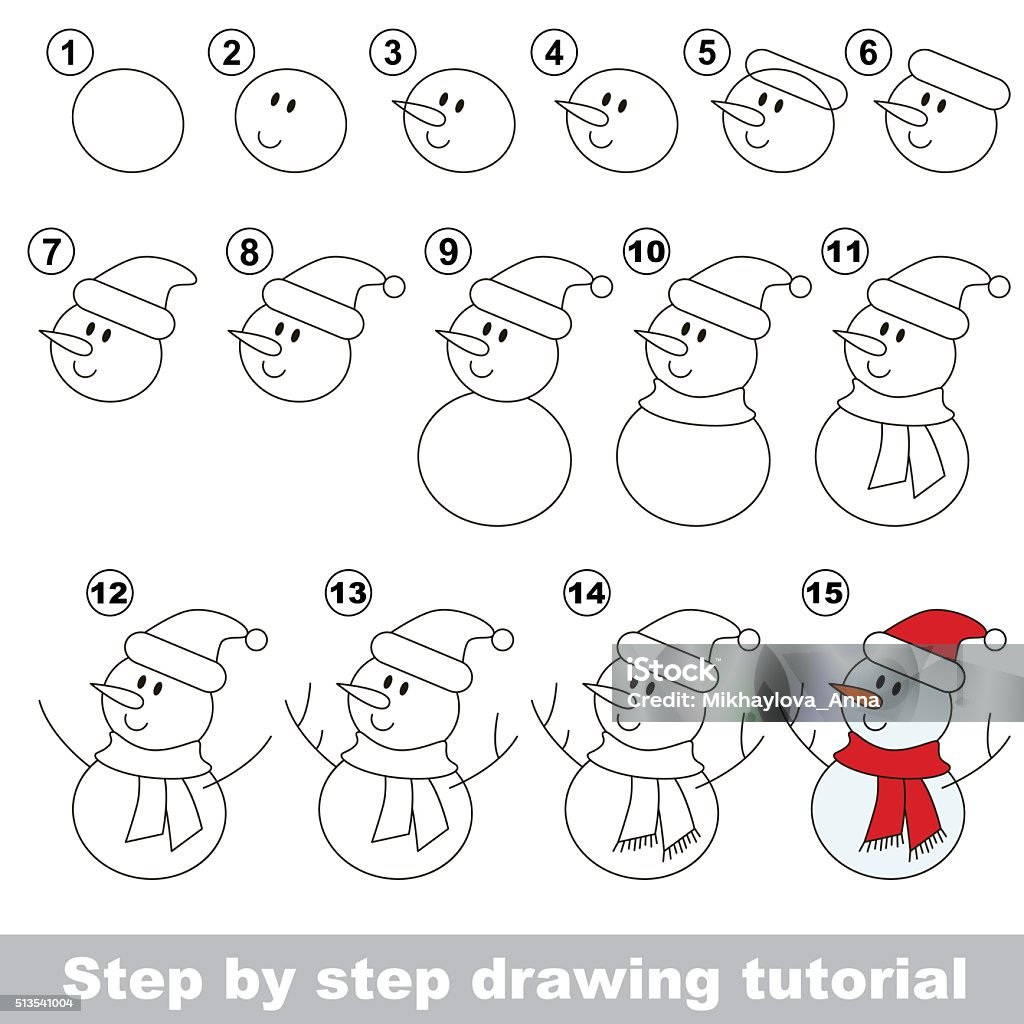 1 2 3 4 5 6

7 8 9 10 11

12 13 14 15

iStock
Credit: Mikhaylova_Anna

Step by step drawing tutorial

513541004