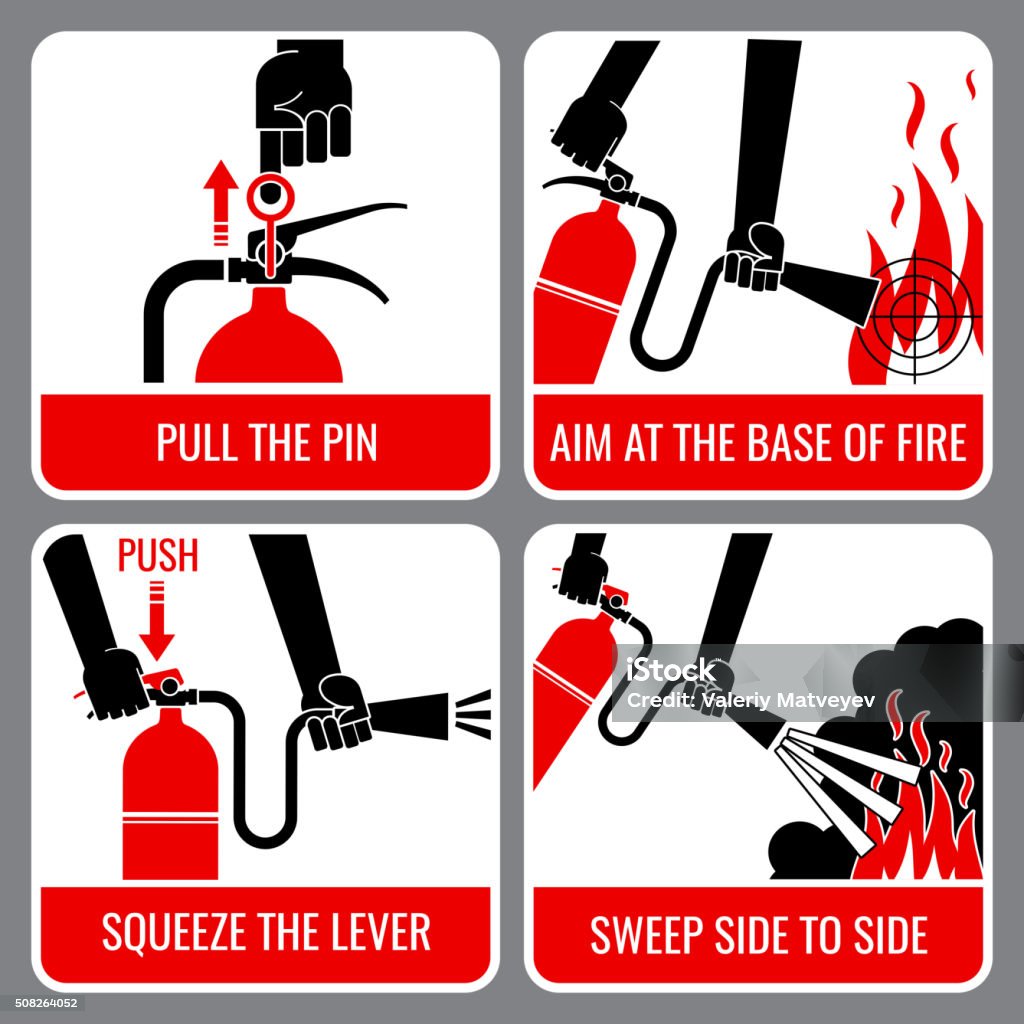 PULL THE PIN

AIM AT THE BASE OF FIRE

PUSH

SQUEEZE THE LEVER

iStock
Credit: Valeriy Matveyev

SWEEP SIDE TO SIDE

508264052